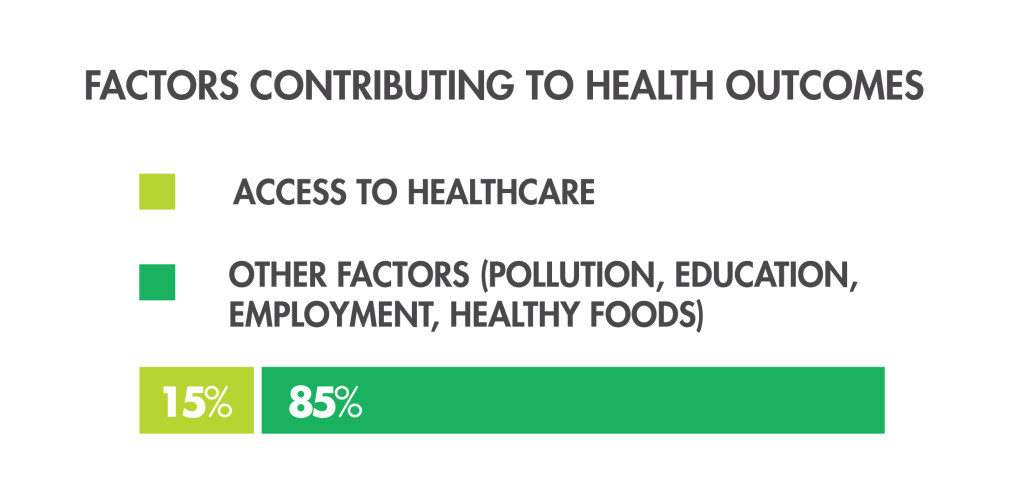 FACTORS CONTRIBUTING TO HEALTH OUTCOMES

ACCESS TO HEALTHCARE

OTHER FACTORS (POLLUTION, EDUCATION, EMPLOYMENT, HEALTHY FOODS)

15%

85%